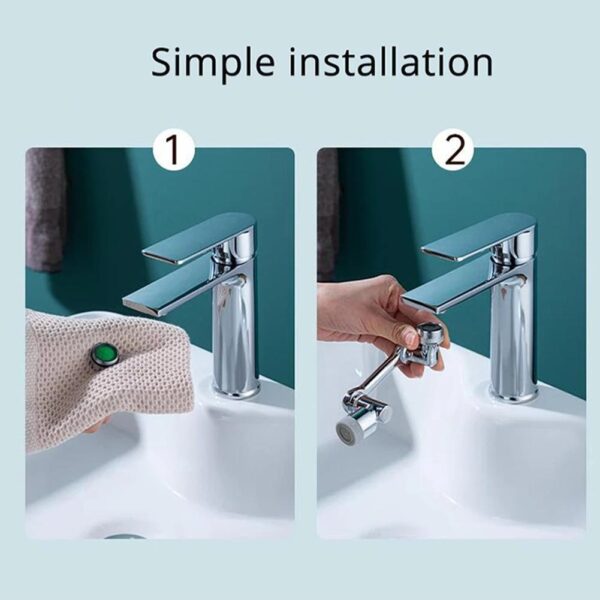 Simple installation

1

2